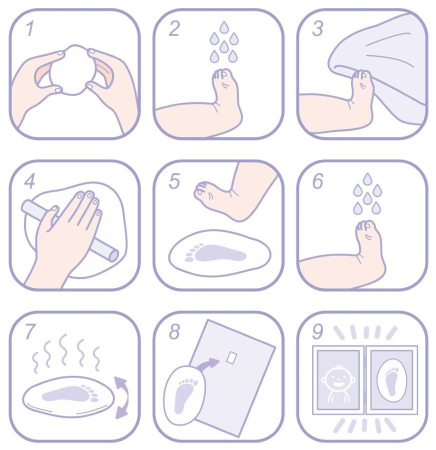 1

2

3

4

5

6

7

8

9